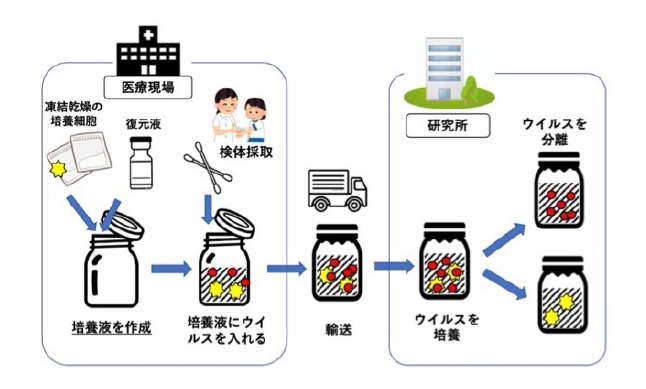 医療現場

凍結乾燥の培養細胞

復元液

検体採取

培養液を作成

培養液にウイルスを入れる

輸送

研究所

ウイルスを培養

ウイルスを分離